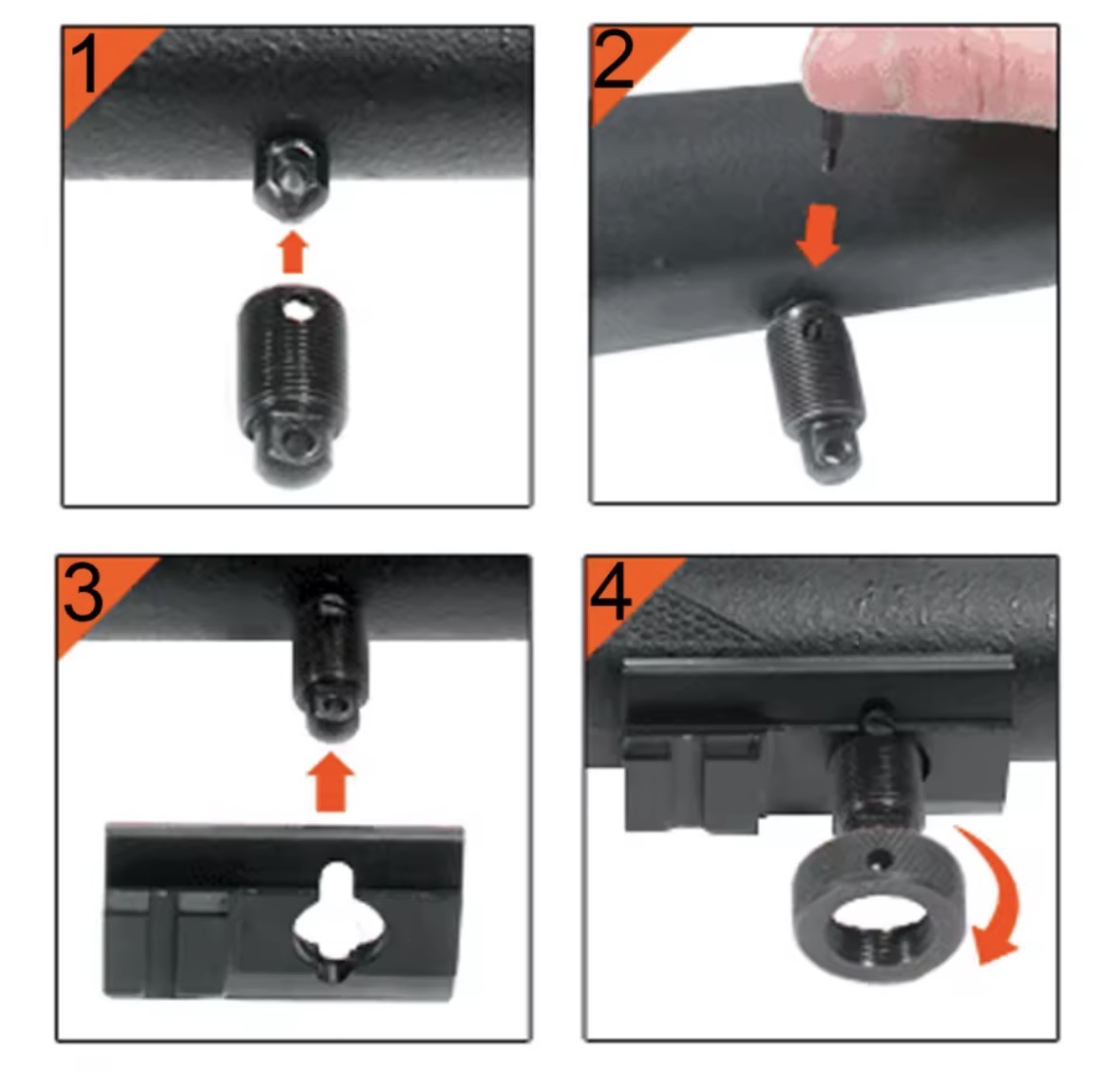 1

2

3

4